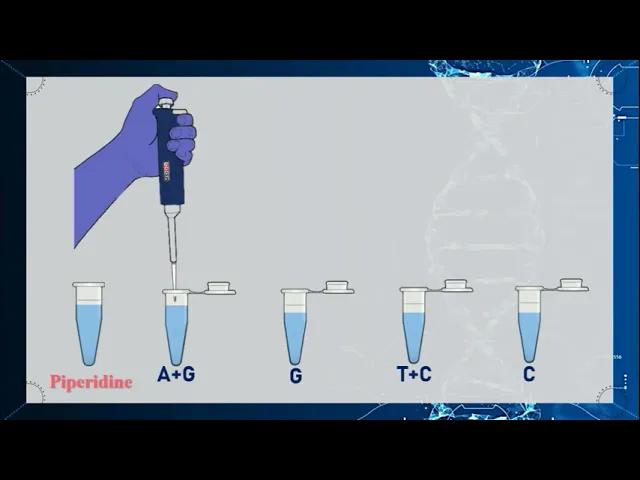 Piperidine

A+G

G

T+C

C