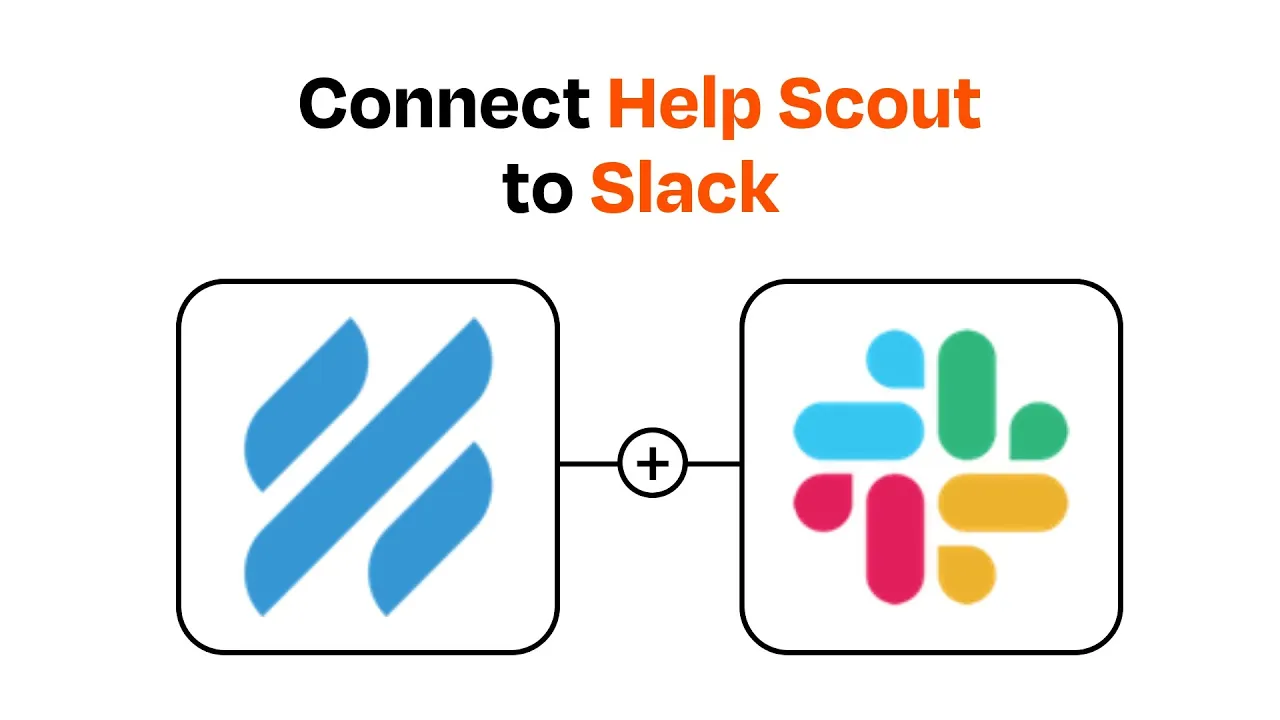 Connect Help Scout to Slack

+