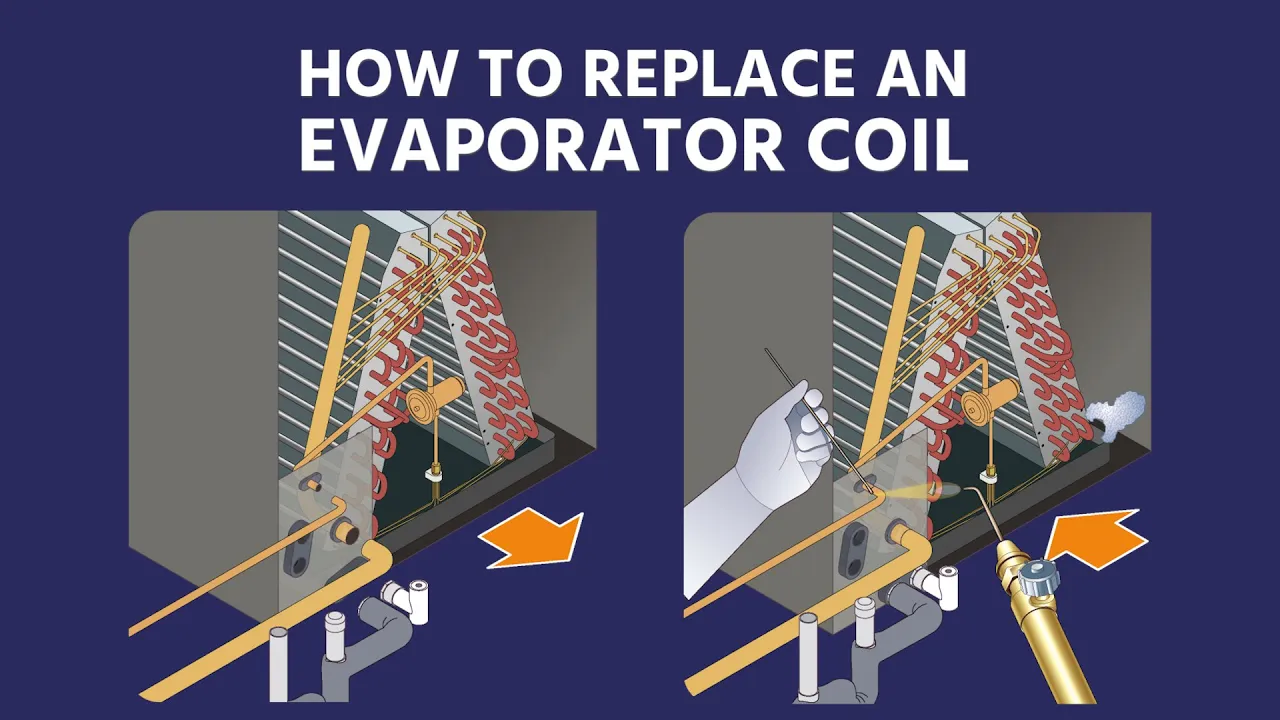 HOW TO REPLACE AN EVAPORATOR COIL