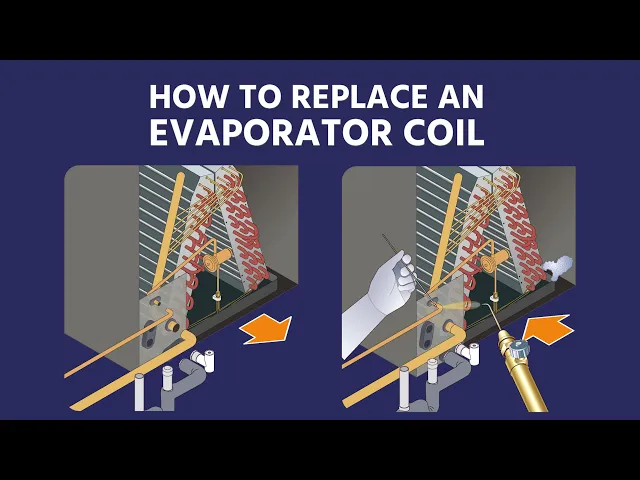 HOW TO REPLACE AN EVAPORATOR COIL