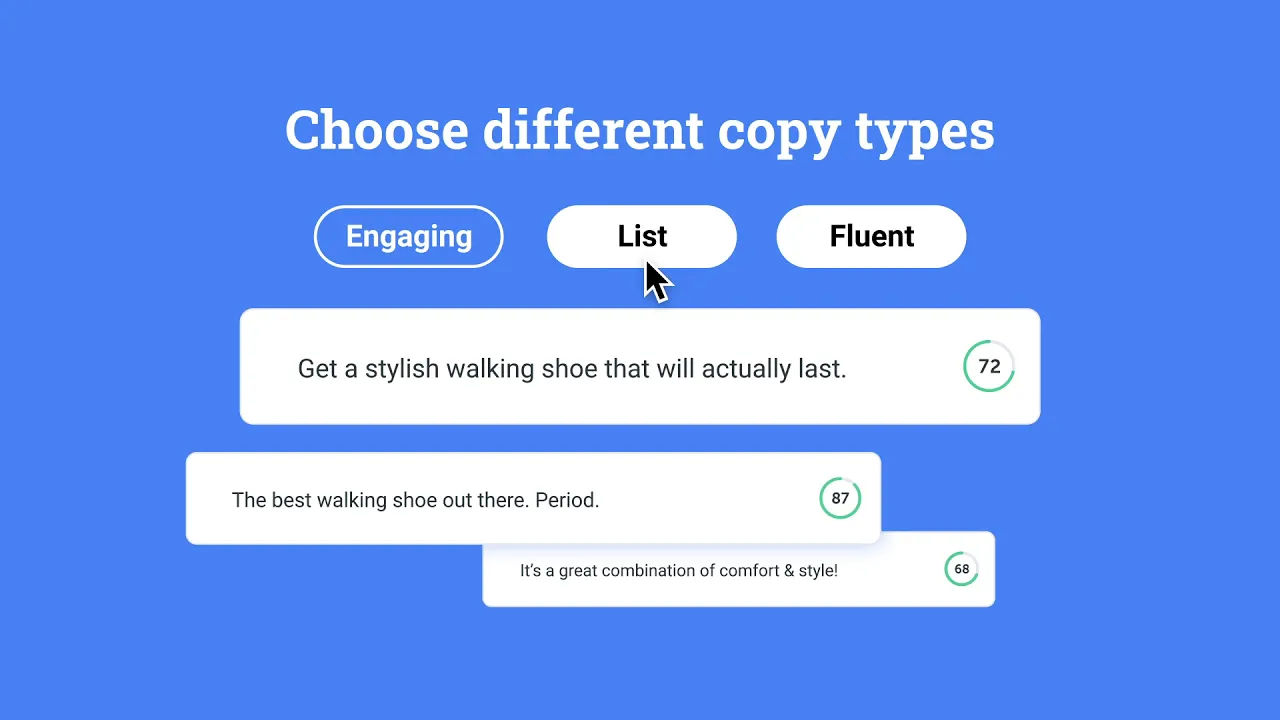 Choose different copy types

Engaging

List

Fluent

Get a stylish walking shoe that will actually last.

72

The best walking shoe out there. Period.

87

It's a great combination of comfort & style!

68