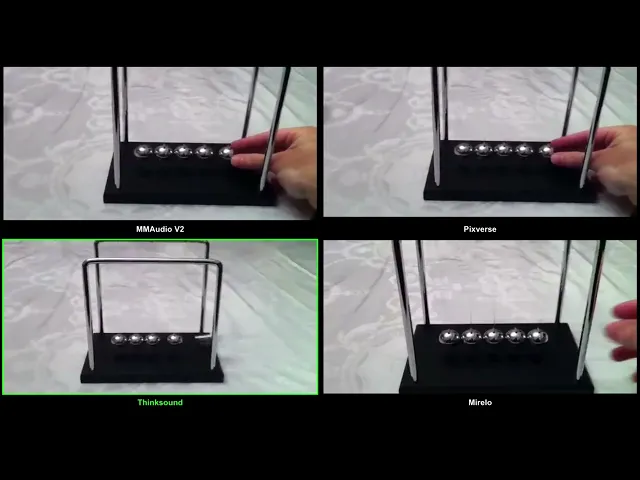 MMAudio V2

Pixverse

Thinksound

Mirelo