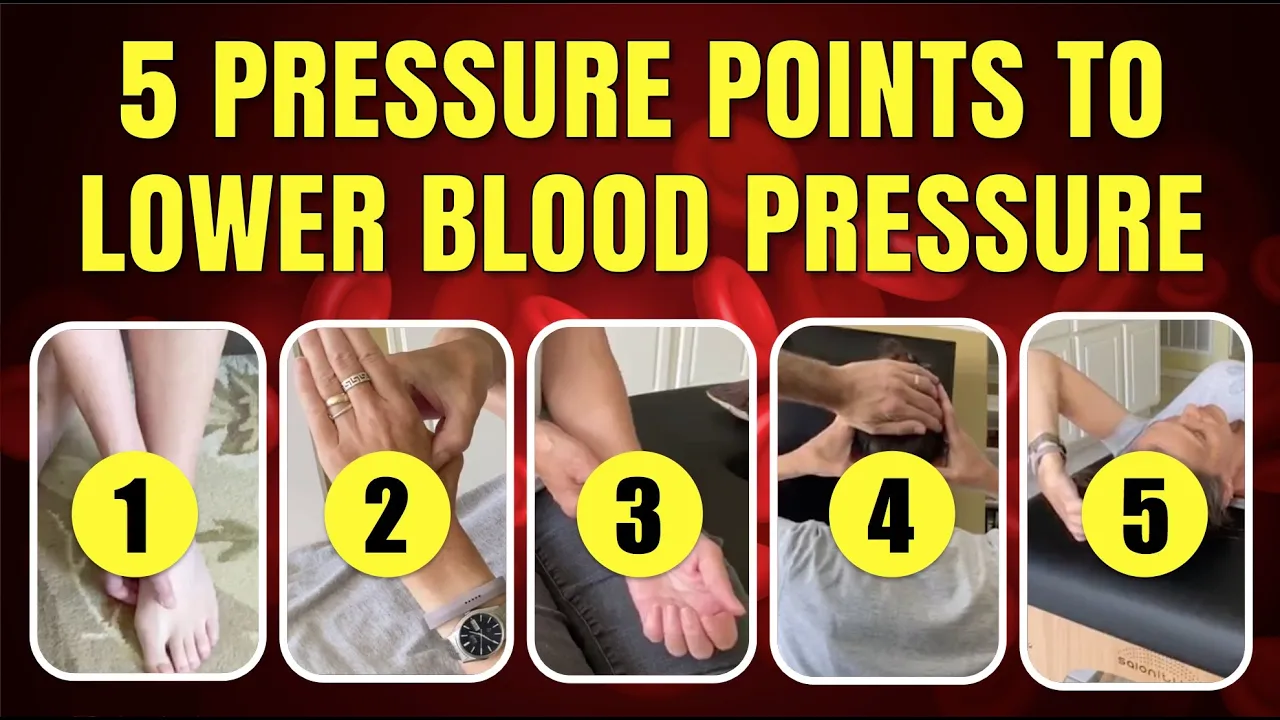 5 PRESSURE POINTS TO LOWER BLOOD PRESSURE

1

2

3

4

5

saloniti