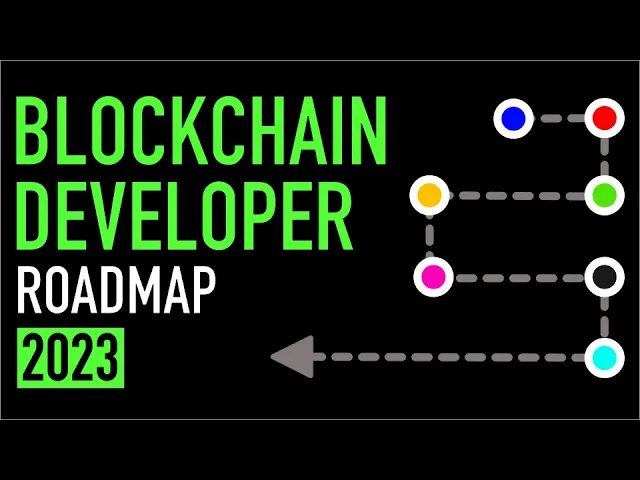 BLOCKCHAIN
DEVELOPER
ROADMAP
2023