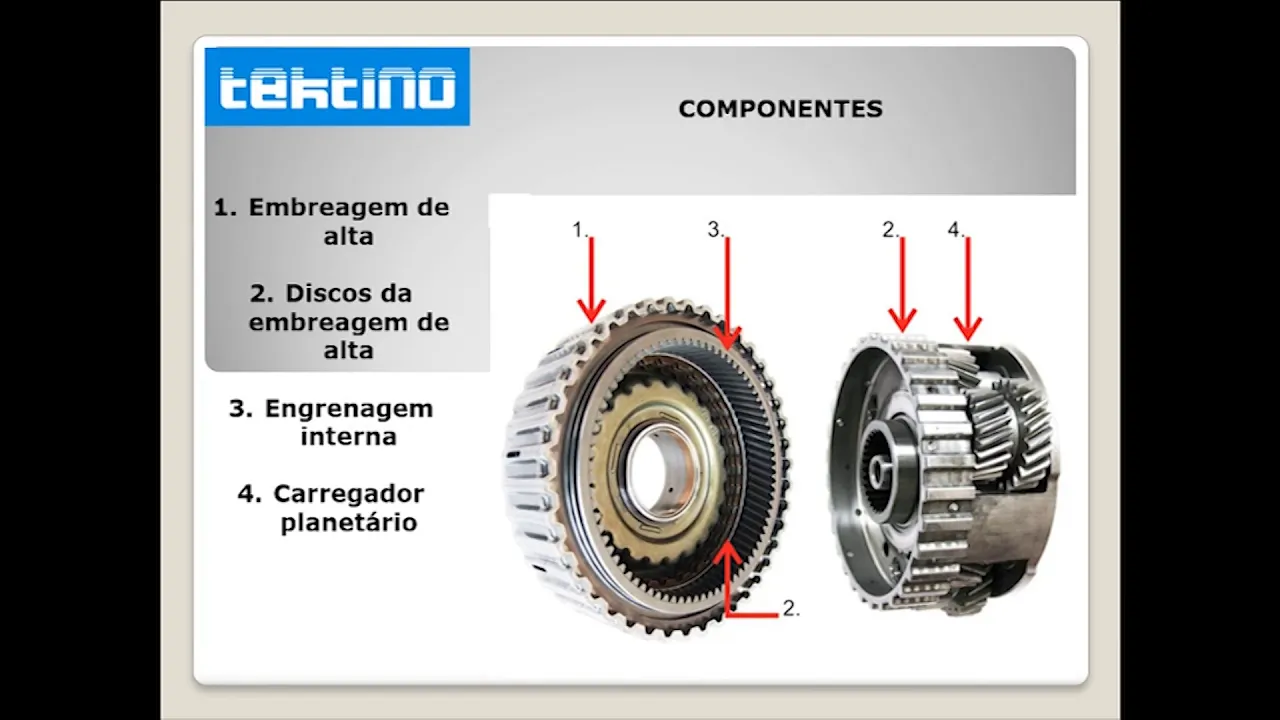 tektino

COMPONENTES

1. Embreagem de alta

2. Discos da embreagem de alta

3. Engrenagem interna

4. Carregador planetário

1.

3.

2.

4.

2.