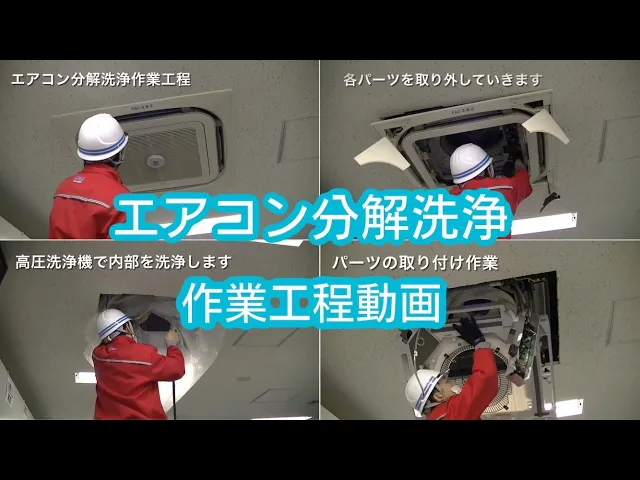 エアコン分解洗浄作業工程

各パーツを取り外していきます

エアコン分解洗浄

高圧洗浄機で内部を洗浄します

パーツの取り付け作業

作業工程動画