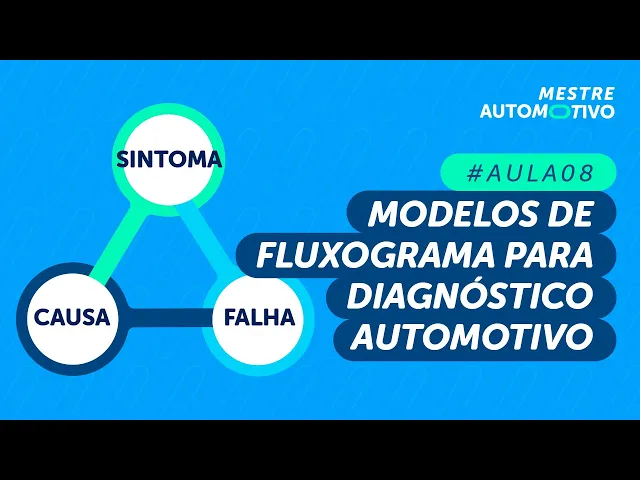 MESTRE AUTOMOTIVO

SINTOMA

CAUSA

FALHA

#AULA08

MODELOS DE FLUXOGRAMA PARA DIAGNÓSTICO AUTOMOTIVO