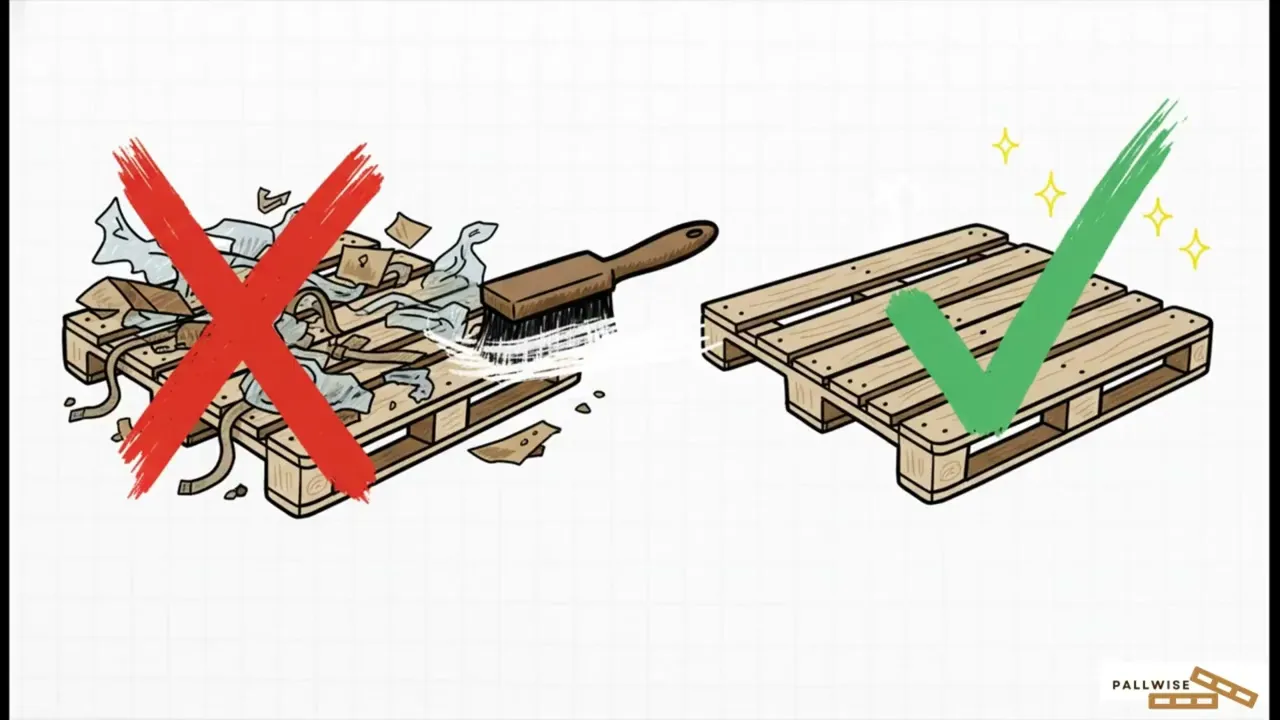 PALLWISE