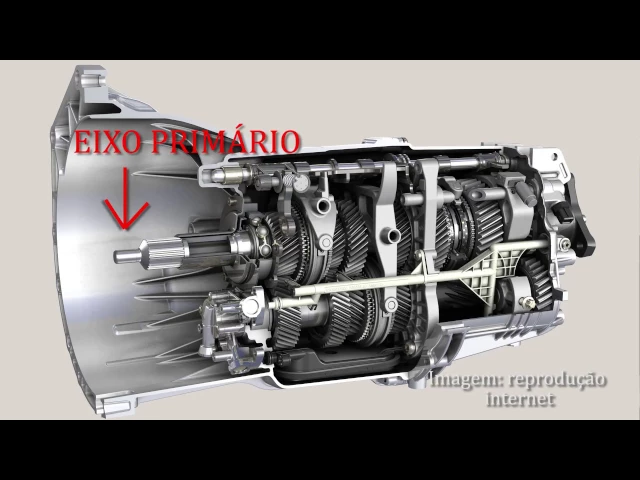 EIXO PRIMÁRIO

Imagem: reprodução internet