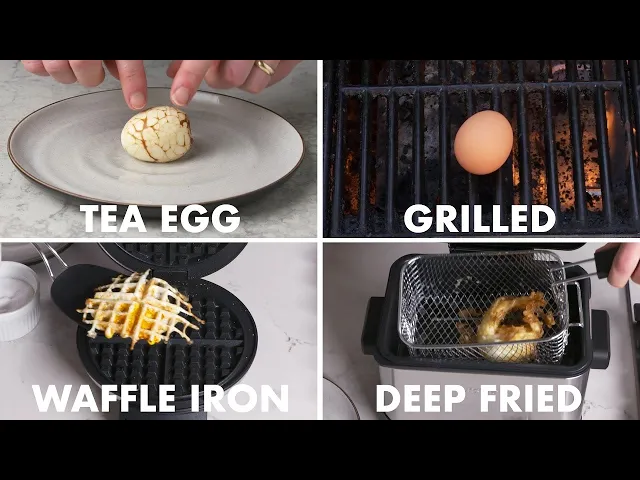 TEA EGG

GRILLED

WAFFLE IRON

DEEP FRIED