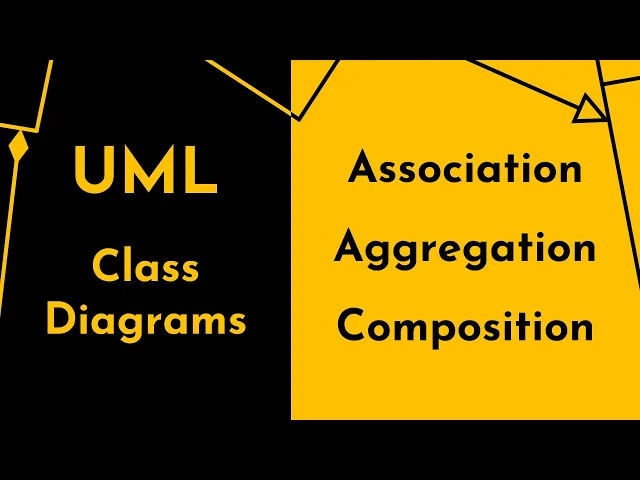 UML

Class Diagrams

Association

Aggregation

Composition