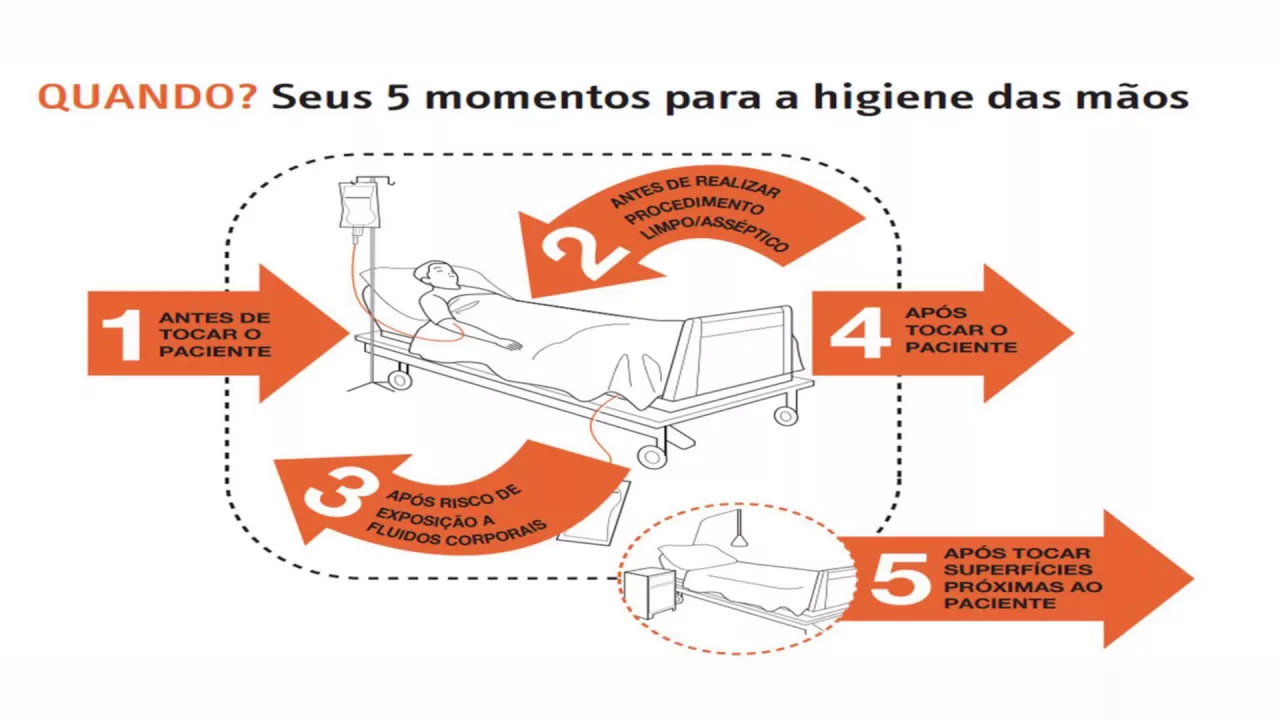 QUANDO? Seus 5 momentos para a higiene das mãos

1 ANTES DE TOCAR O PACIENTE

2 ANTES DE REALIZAR PROCEDIMENTO LIMPO/ASSÉPTICO

3 APÓS RISCO DE EXPOSIÇÃO A FLUIDOS CORPORAIS

4 APÓS TOCAR O PACIENTE

5 APÓS TOCAR SUPERFÍCIES PRÓXIMAS AO PACIENTE