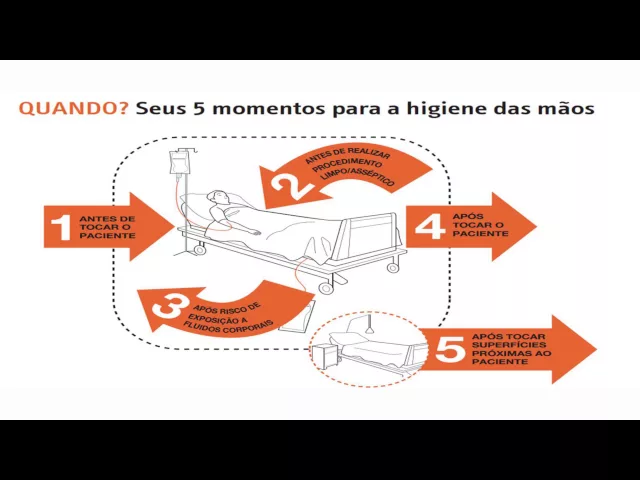 QUANDO? Seus 5 momentos para a higiene das mãos

1 ANTES DE TOCAR O PACIENTE

2 ANTES DE REALIZAR PROCEDIMENTO LIMPO/ASSÉPTICO

3 APÓS RISCO DE EXPOSIÇÃO A FLUIDOS CORPORAIS

4 APÓS TOCAR O PACIENTE

5 APÓS TOCAR SUPERFÍCIES PRÓXIMAS AO PACIENTE