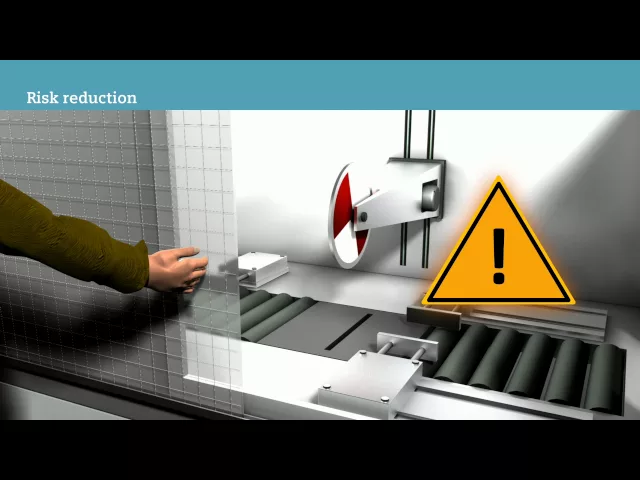 Risk reduction

!