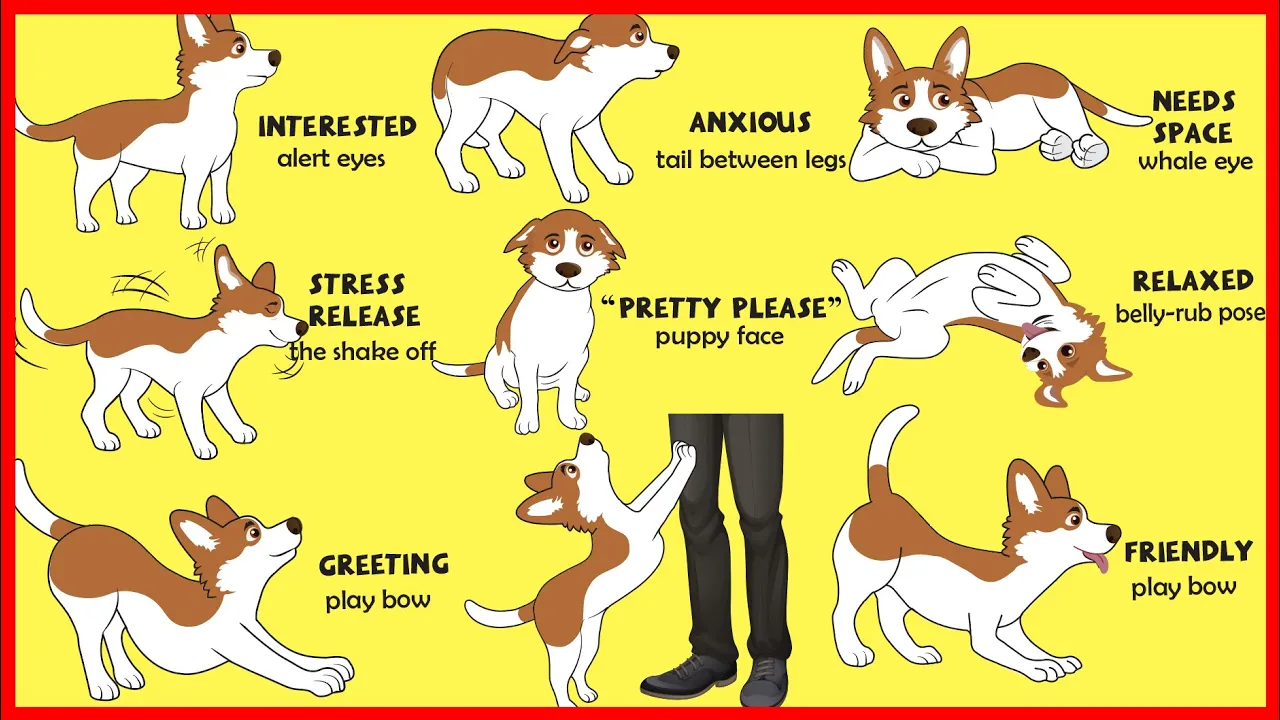 INTERESTED
alert eyes

ANXIOUS
tail between legs

NEEDS SPACE
whale eye

STRESS RELEASE
the shake off

"PRETTY PLEASE"
puppy face

RELAXED
belly-rub pose

GREETING
play bow

FRIENDLY
play bow