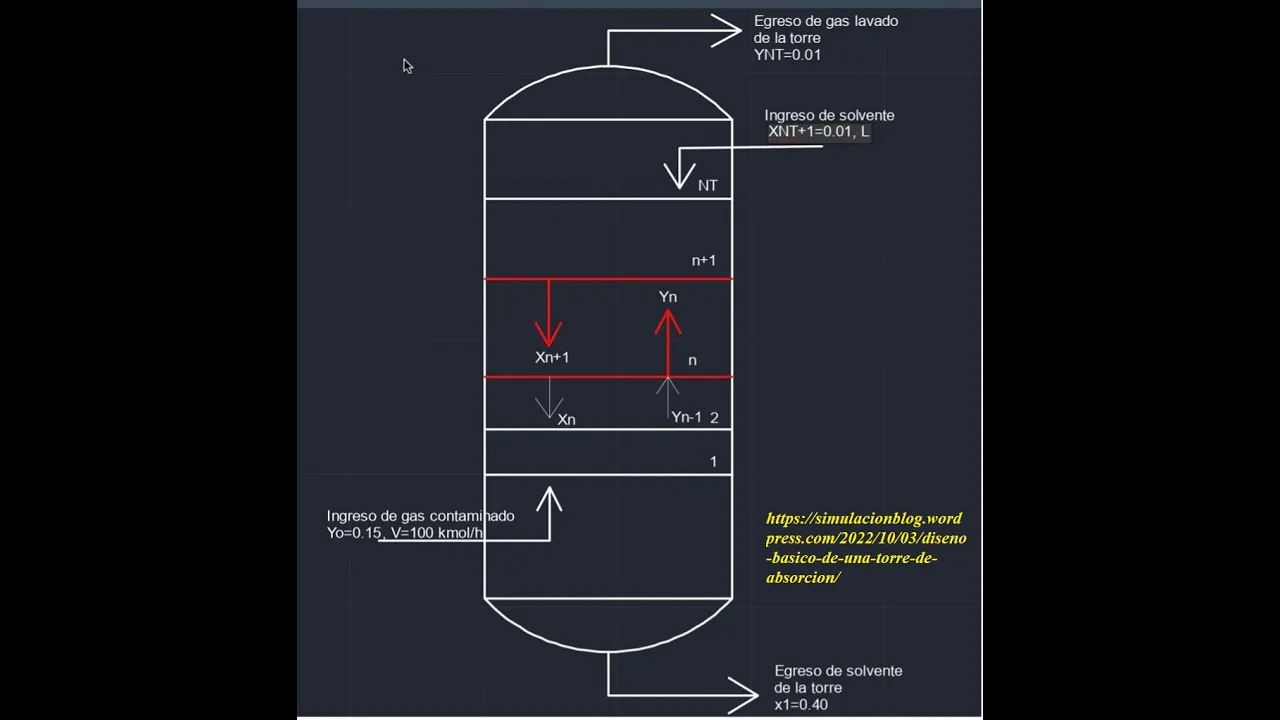 Egreso de gas lavado
de la torre
YNT=0.01

Ingreso de solvente
XNT+1=0.01, L

NT

n+1

Yn

Xn+1

n

Xn

Yn-1 2

1

Ingreso de gas contaminado
Yo=0.15, V=100 kmol/h

https://simulacionblog.wordpress.com/2022/10/03/diseno-basico-de-una-torre-de-absorcion/

Egreso de solvente
de la torre
x1=0.40